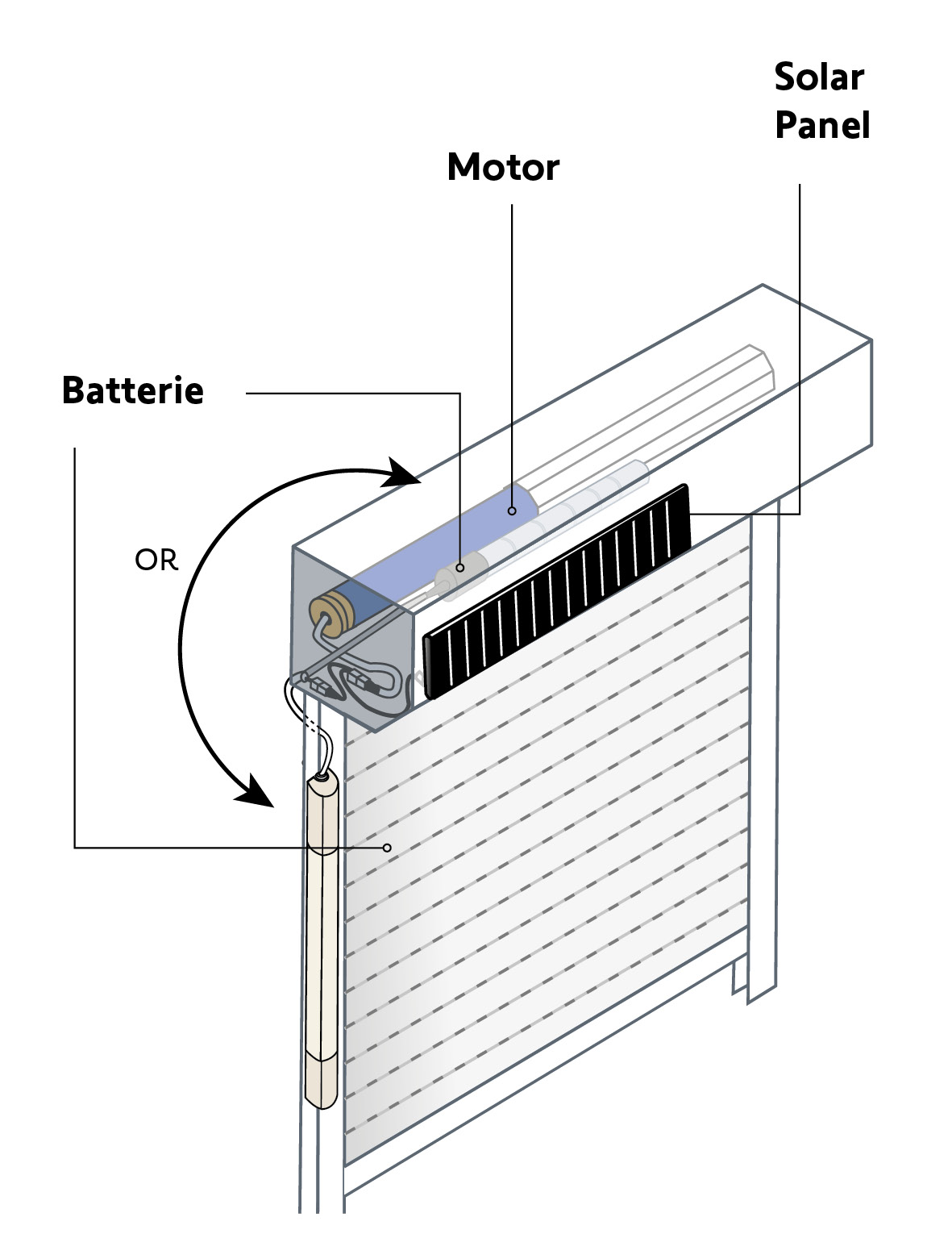 Solar Panel

Motor

Batterie

OR