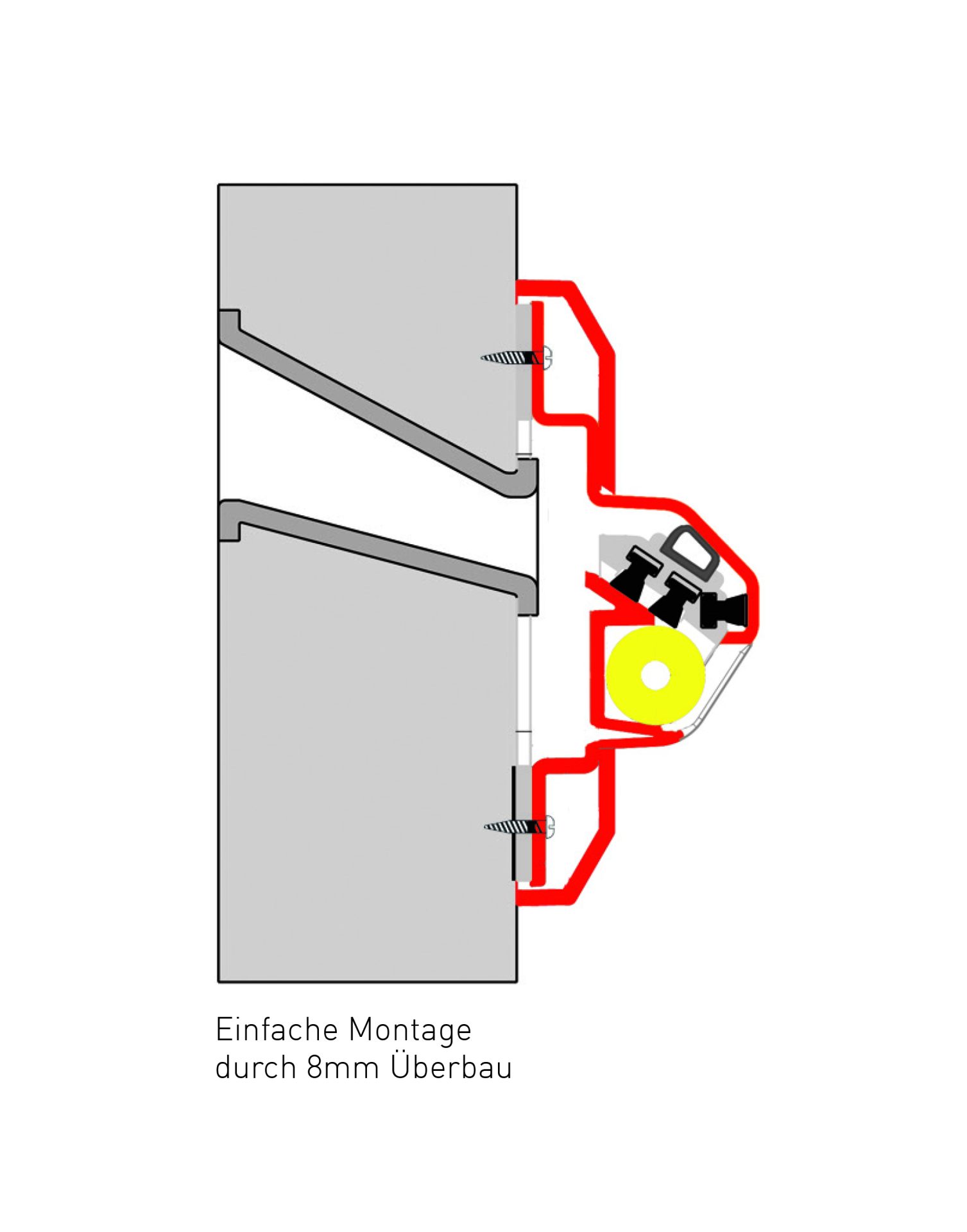 Einfache Montage
durch 8mm Überbau